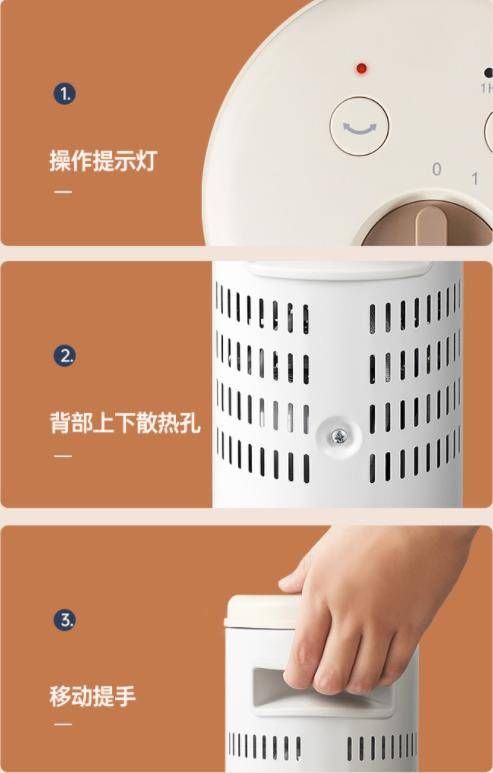 1.

操作提示灯

1H

0 1

2.

背部上下散热孔

3.

移动提手