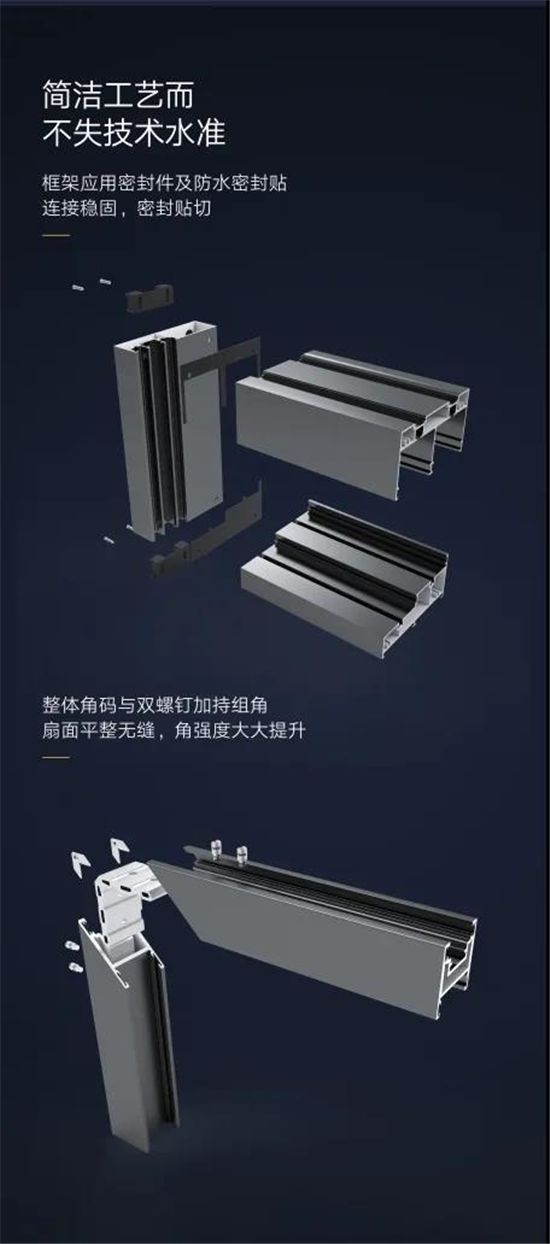 简洁工艺而
不失技术水准

框架应用密封件及防水密封贴
连接稳固，密封贴切

整体角码与双螺钉加持组角
扇面平整无缝，角强度大大提升