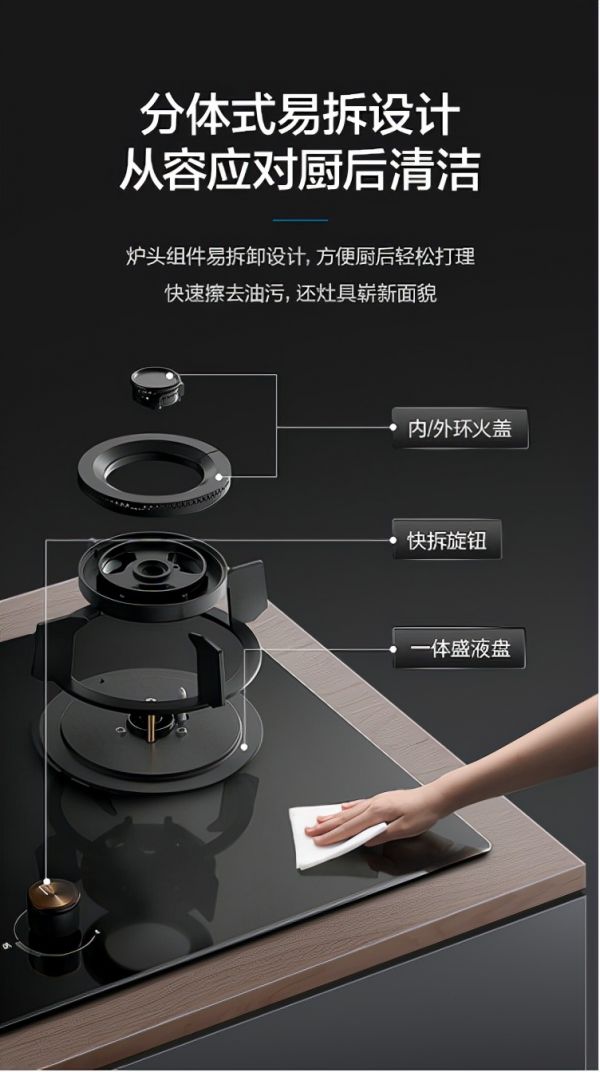 分体式易拆设计
从容应对厨后清洁

炉头组件易拆卸设计，方便厨后轻松打理
快速擦去油污，还灶具崭新面貌

内/外环火盖

快拆旋钮

一体盛液盘