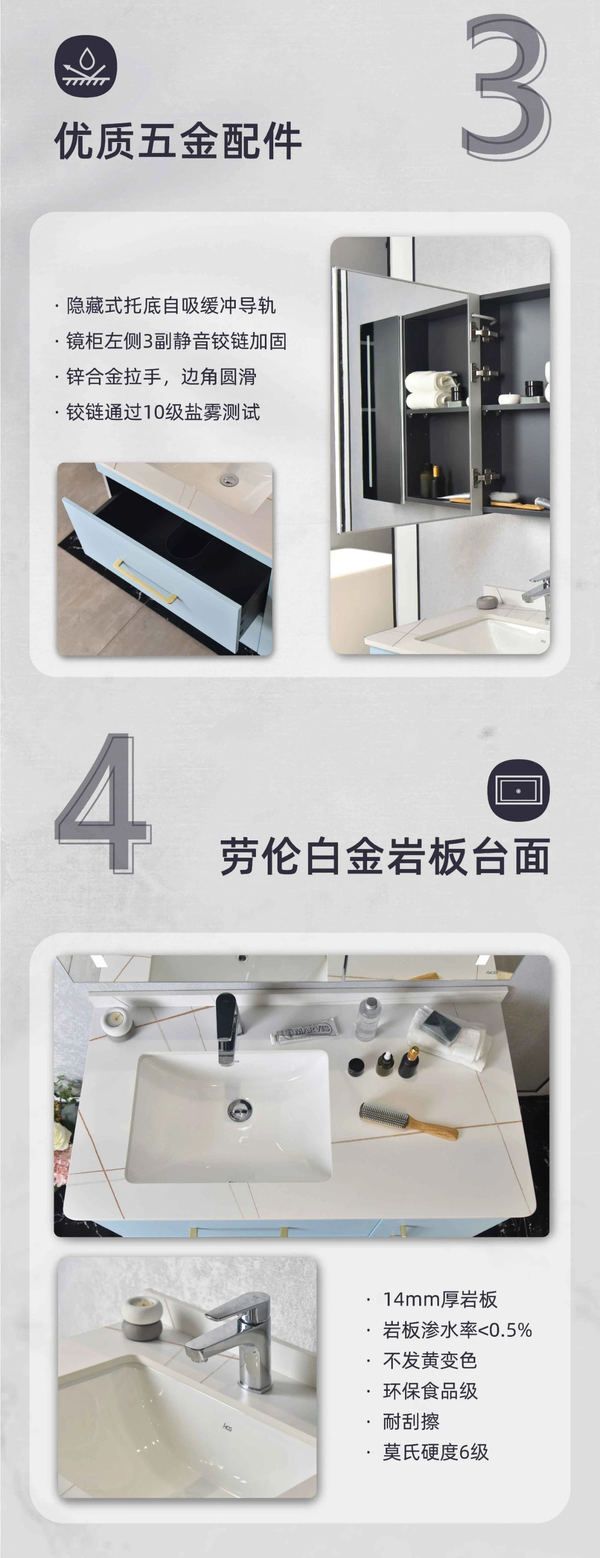 3

优质五金配件

· 隐藏式托底自吸缓冲导轨
· 镜柜左侧3副静音铰链加固
· 锌合金拉手，边角圆滑
· 铰链通过10级盐雾测试

4

劳伦白金岩板台面

· 14mm厚岩板
· 岩板渗水率<0.5%
· 不发黄变色
· 环保食品级
· 耐刮擦
· 莫氏硬度6级